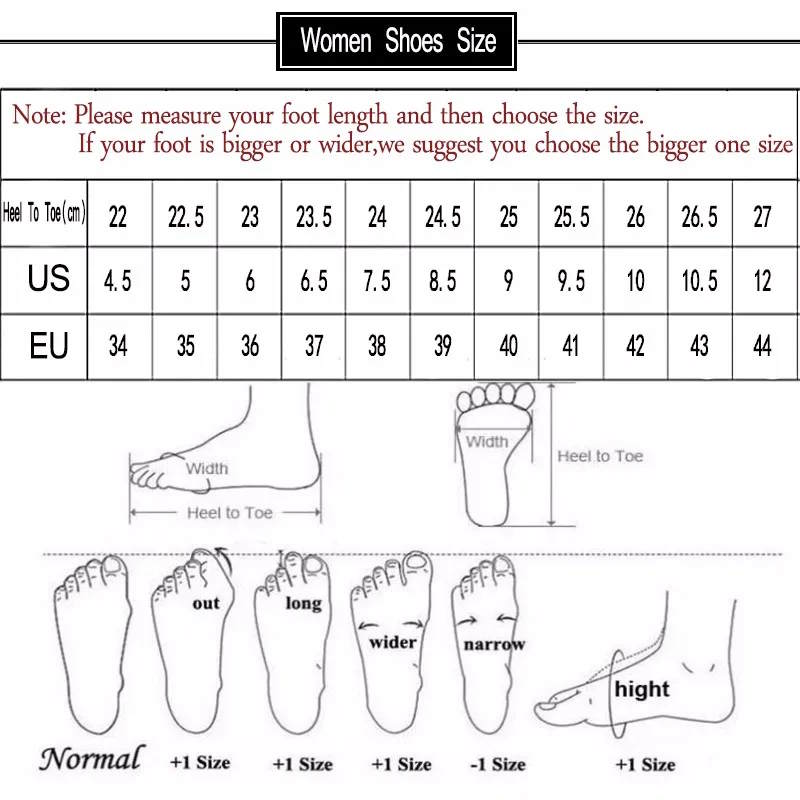 Women Shoes Size

Note: Please measure your foot length and then choose the size.
If your foot is bigger or wider,we suggest you choose the bigger one size

| Heel To Toe(cm) | 22 | 22.5 | 23 | 23.5 | 24 | 24.5 | 25 | 25.5 | 26 | 26.5 | 27 |
|---|---|---|---|---|---|---|---|---|---|---|---|
| US | 4.5 | 5 | 6 | 6.5 | 7.5 | 8.5 | 9 | 9.5 | 10 | 10.5 | 12 |
| EU | 34 | 35 | 36 | 37 | 38 | 39 | 40 | 41 | 42 | 43 | 44 |

Width
Heel to Toe
Width
Heel to Toe

out
long
wider
narrow
hight

Normal +1 Size +1 Size +1 Size -1 Size +1 Size