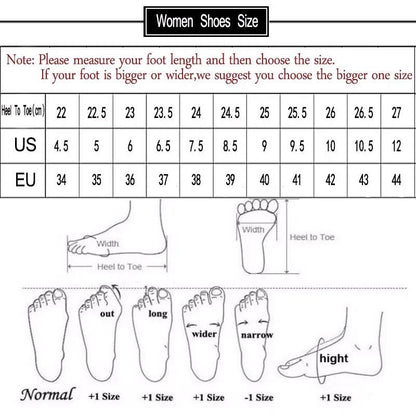 Women Shoes Size

Note: Please measure your foot length and then choose the size.
If your foot is bigger or wider,we suggest you choose the bigger one size

| Heel To Toe(cm) | 22 | 22.5 | 23 | 23.5 | 24 | 24.5 | 25 | 25.5 | 26 | 26.5 | 27 |
|---|---|---|---|---|---|---|---|---|---|---|---|
| US | 4.5 | 5 | 6 | 6.5 | 7.5 | 8.5 | 9 | 9.5 | 10 | 10.5 | 12 |
| EU | 34 | 35 | 36 | 37 | 38 | 39 | 40 | 41 | 42 | 43 | 44 |

Width
Heel to Toe
Width
Heel to Toe

out
long
wider
narrow
hight

Normal
+1 Size
+1 Size
+1 Size
-1 Size
+1 Size